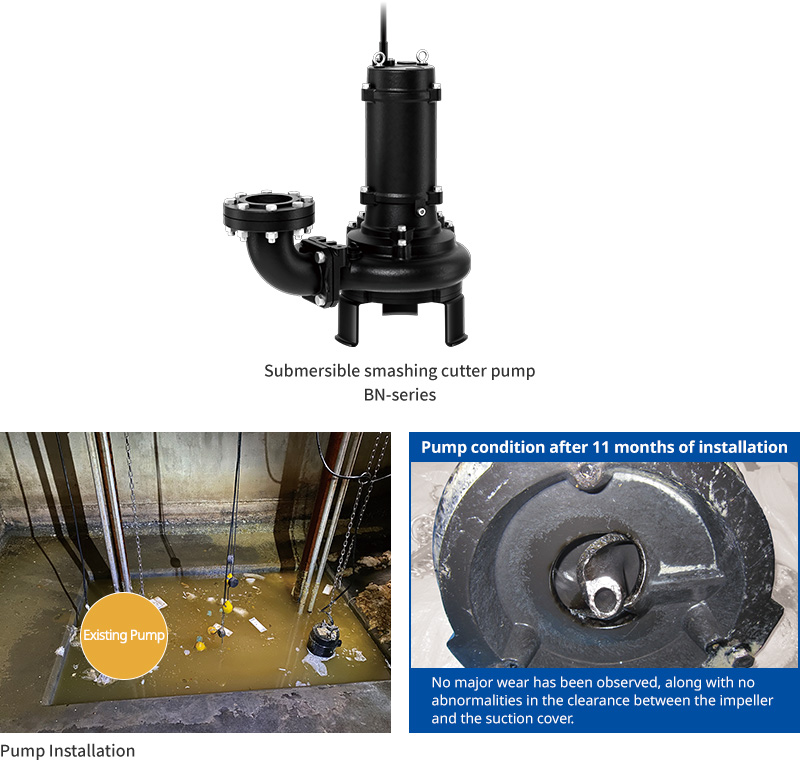 Submersible smashing cutter pump
BN-series

Existing Pump

Pump Installation

Pump condition after 11 months of installation

No major wear has been observed, along with no abnormalities in the clearance between the impeller and the suction cover.